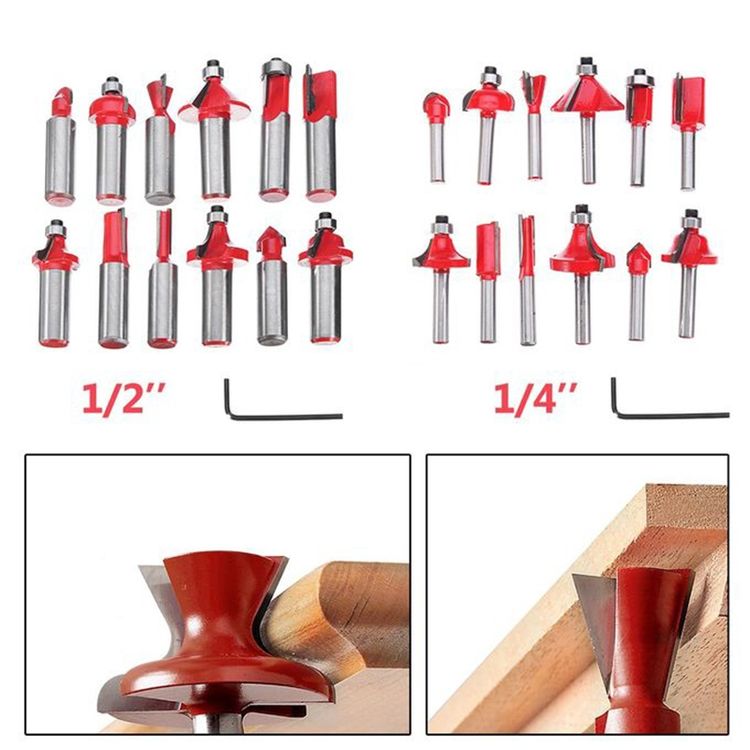 1/2''

1/4''