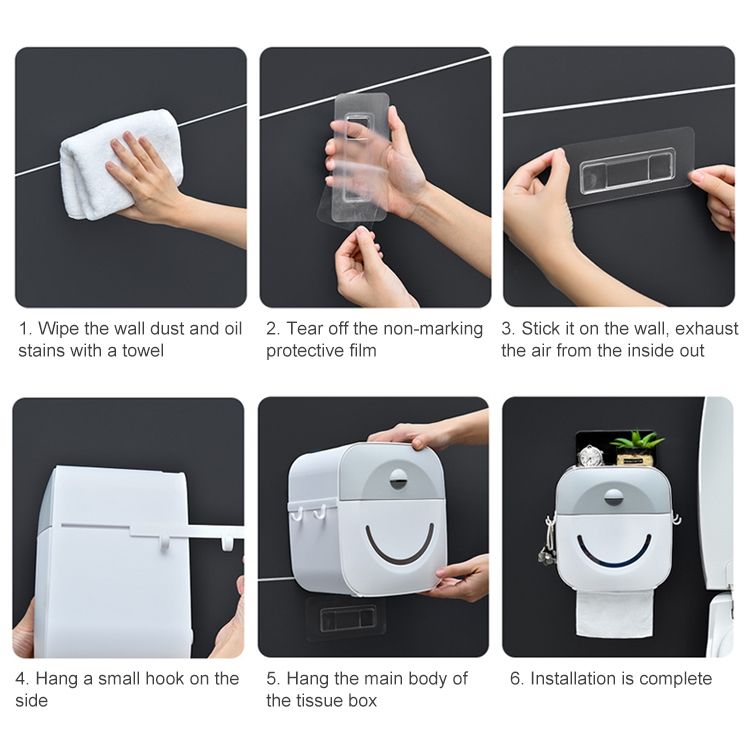 1. Wipe the wall dust and oil stains with a towel

2. Tear off the non-marking protective film

3. Stick it on the wall, exhaust the air from the inside out

4. Hang a small hook on the side

5. Hang the main body of the tissue box

6. Installation is complete