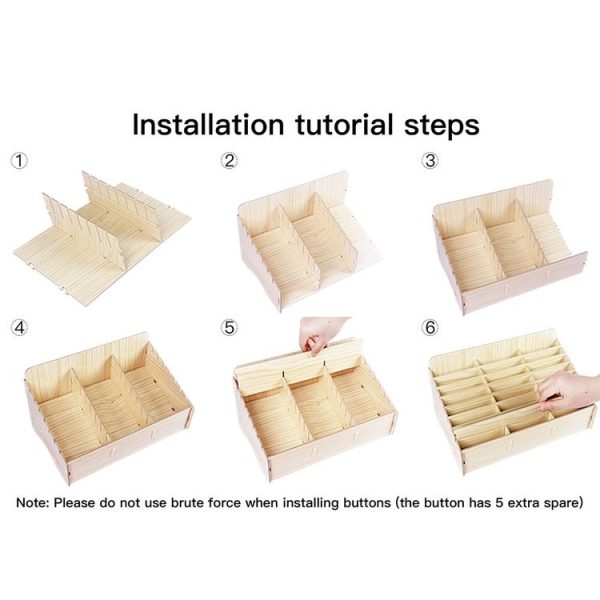 Installation tutorial steps

①

②

③

④

⑤

⑥

Note: Please do not use brute force when installing buttons (the button has 5 extra spare)