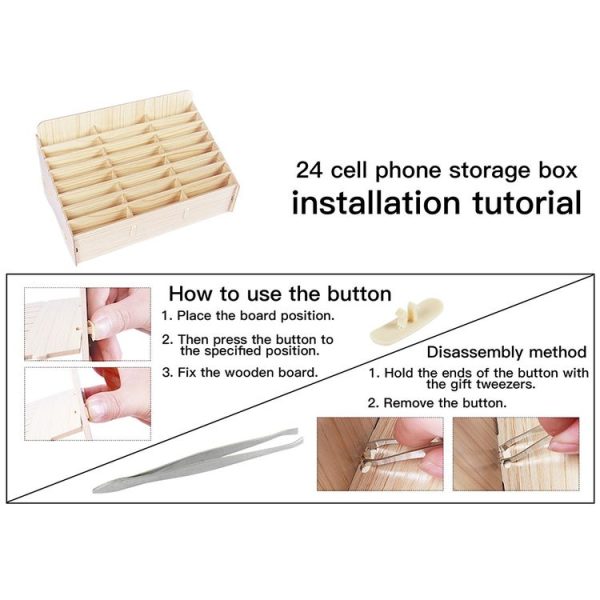 24 cell phone storage box
installation tutorial

How to use the button
1. Place the board position.
2. Then press the button to the specified position.
3. Fix the wooden board.

Disassembly method
1. Hold the ends of the button with the gift tweezers.
2. Remove the button.