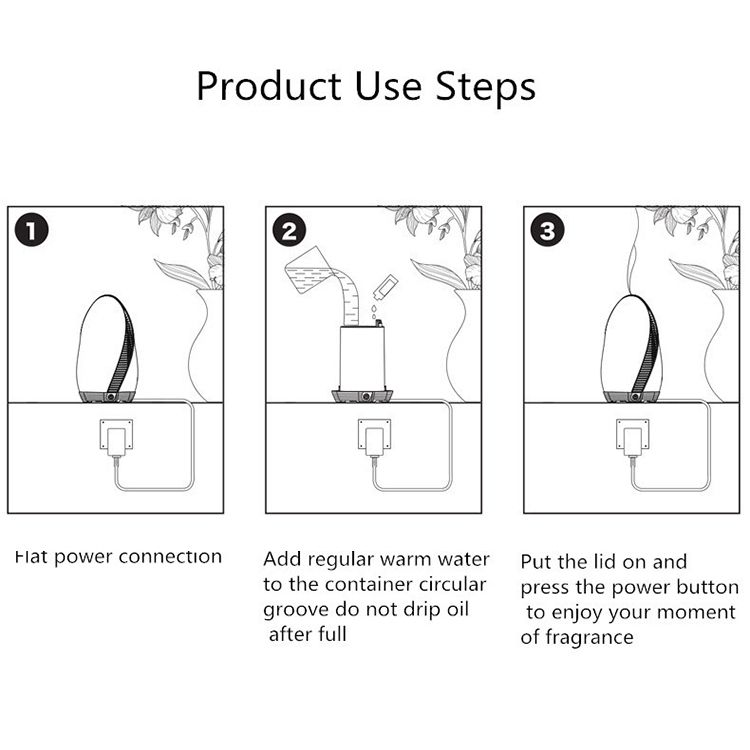 Product Use Steps

1

2

3

Flat power connection

Add regular warm water to the container circular groove do not drip oil after full

Put the lid on and press the power button to enjoy your moment of fragrance