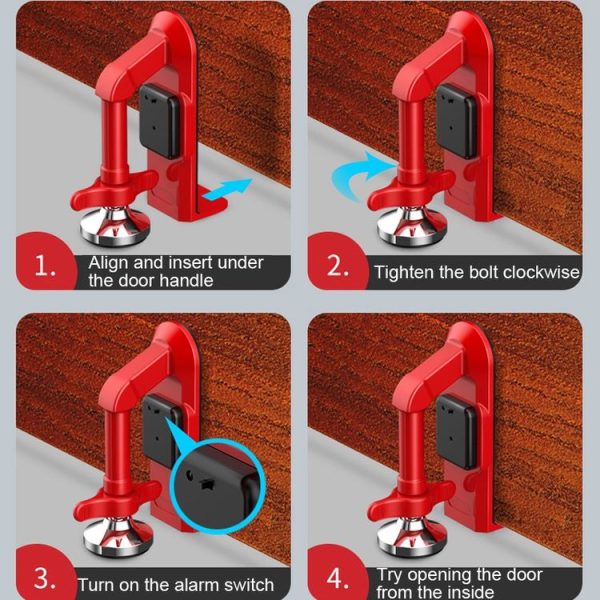 1. Align and insert under the door handle

2. Tighten the bolt clockwise

3. Turn on the alarm switch

4. Try opening the door from the inside