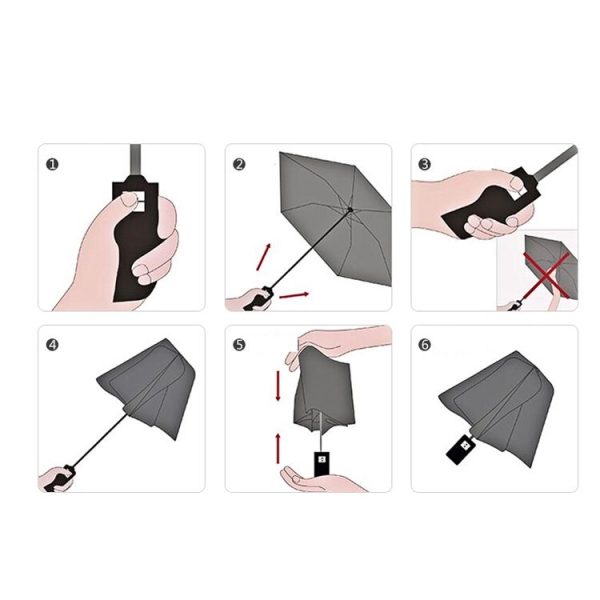 ❶
❷
❸
❹
❺
❻