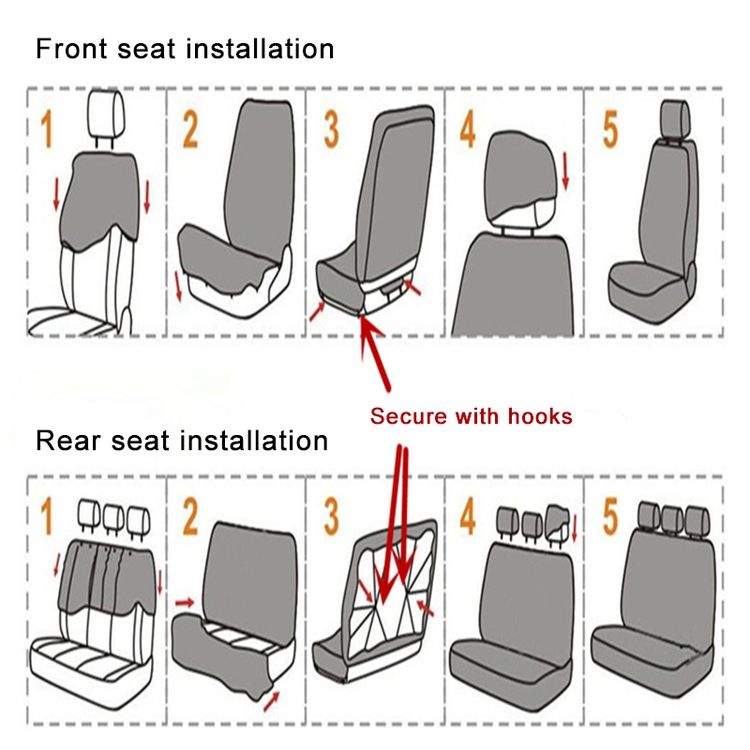 Front seat installation

1

2

3

4

5

Secure with hooks

Rear seat installation

1

2

3

4

5