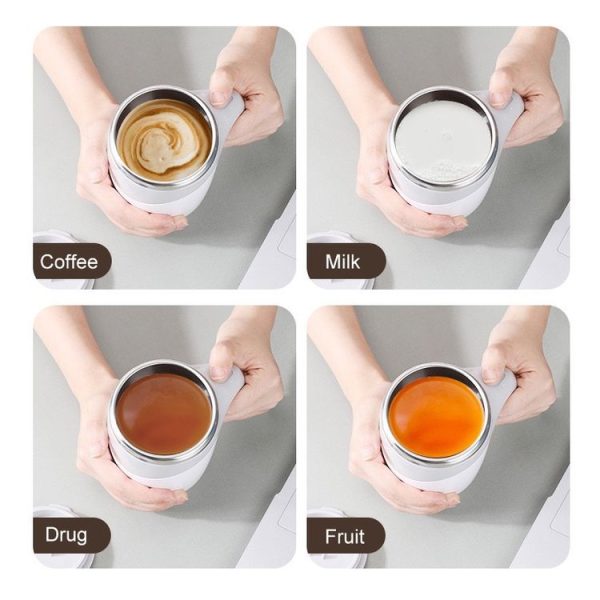 Coffee

Milk

Drug

Fruit