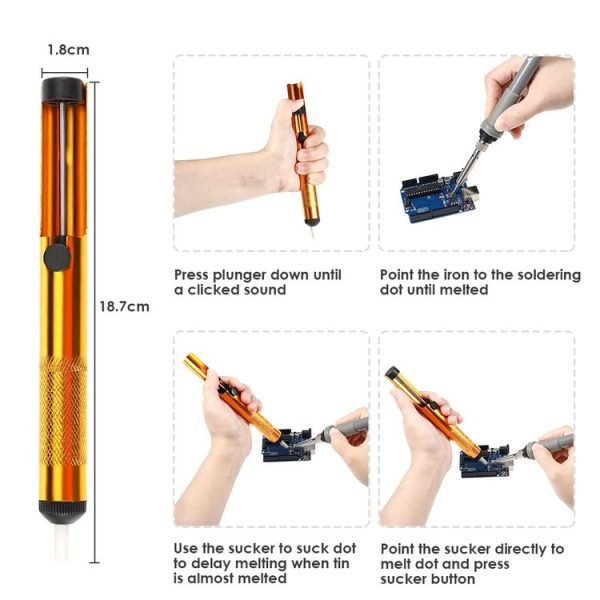 1.8cm

18.7cm

Press plunger down until a clicked sound

Point the iron to the soldering dot until melted

Use the sucker to suck dot to delay melting when tin is almost melted

Point the sucker directly to melt dot and press sucker button