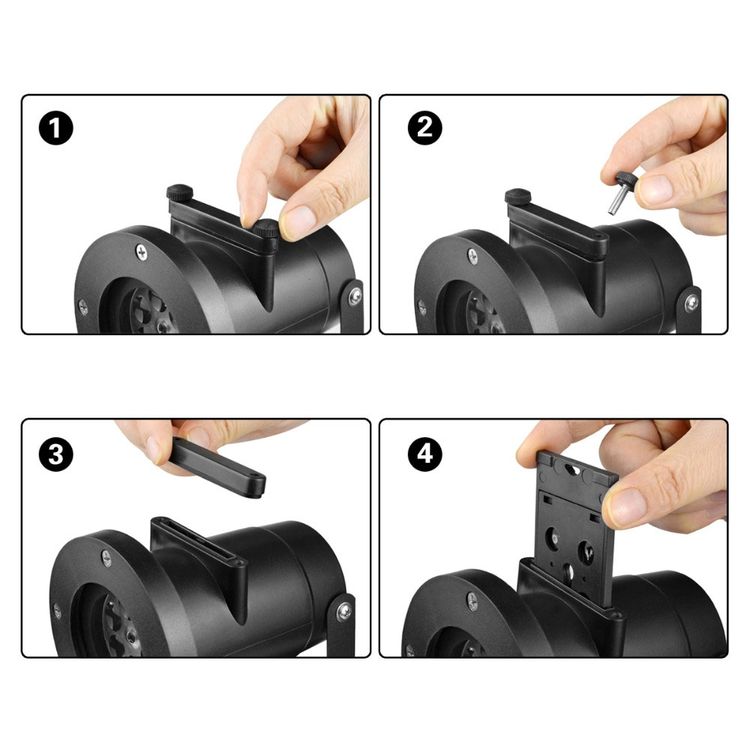 1

2

3

4