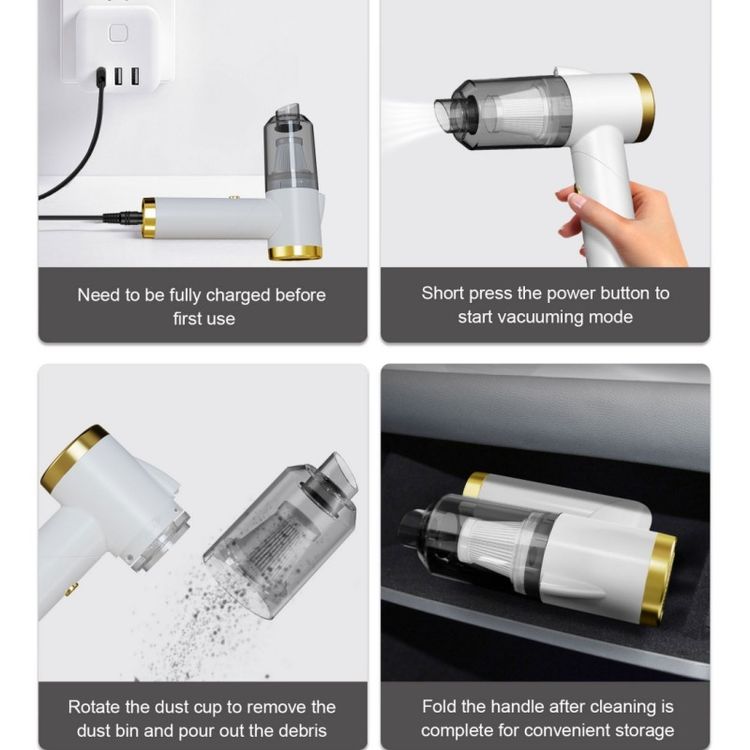 Need to be fully charged before first use

Short press the power button to start vacuuming mode

Rotate the dust cup to remove the dust bin and pour out the debris

Fold the handle after cleaning is complete for convenient storage