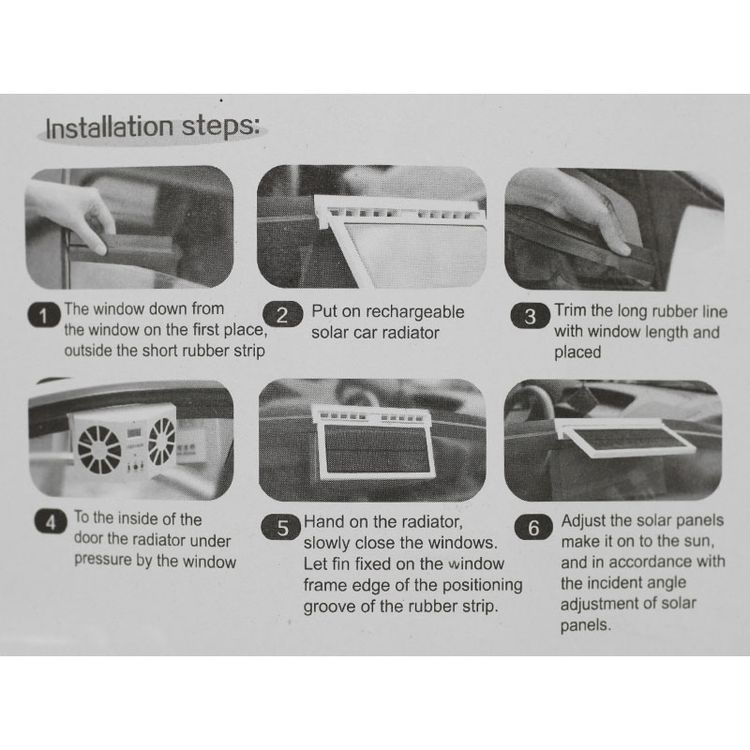 Installation steps:

1 The window down from the window on the first place, outside the short rubber strip

2 Put on rechargeable solar car radiator

3 Trim the long rubber line with window length and placed

4 To the inside of the door the radiator under pressure by the window

5 Hand on the radiator, slowly close the windows. Let fin fixed on the window frame edge of the positioning groove of the rubber strip.

6 Adjust the solar panels make it on to the sun, and in accordance with the incident angle adjustment of solar panels.