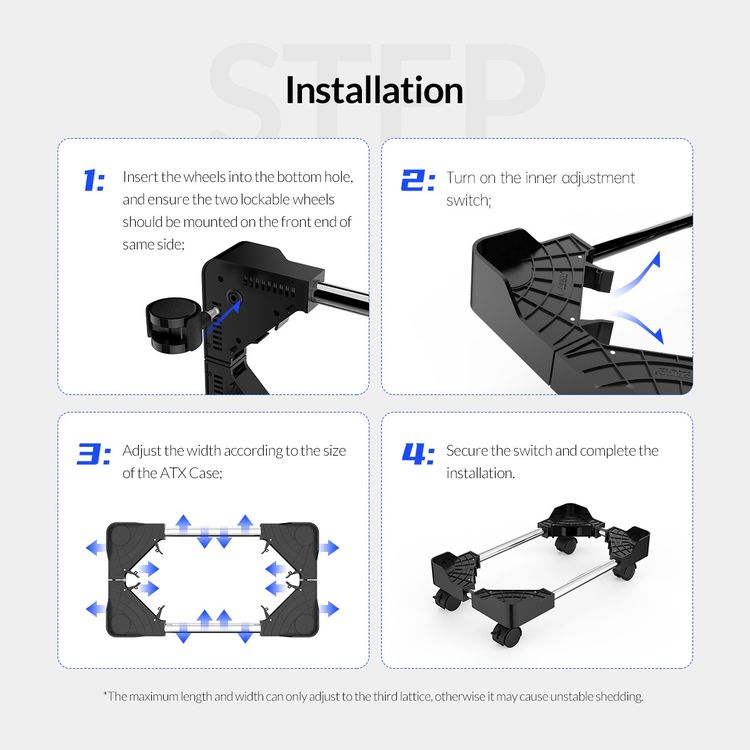 STEP

Installation

1: Insert the wheels into the bottom hole, and ensure the two lockable wheels should be mounted on the front end of same side;

2: Turn on the inner adjustment switch;

3: Adjust the width according to the size of the ATX Case;

4: Secure the switch and complete the installation.

*The maximum length and width can only adjust to the third lattice, otherwise it may cause unstable shedding.