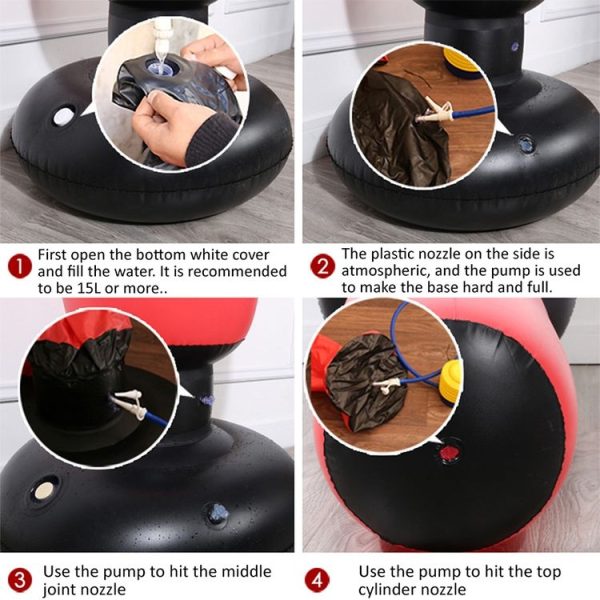 1 First open the bottom white cover and fill the water. It is recommended to be 15L or more..

2 The plastic nozzle on the side is atmospheric, and the pump is used to make the base hard and full.

3 Use the pump to hit the middle joint nozzle

4 Use the pump to hit the top cylinder nozzle