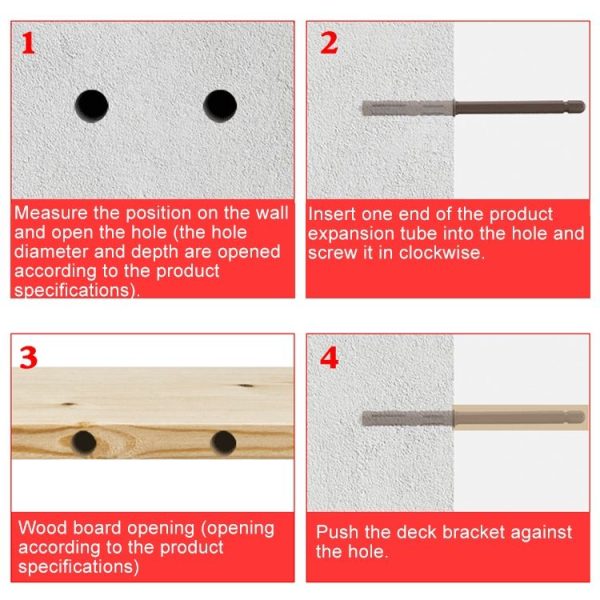 1

Measure the position on the wall and open the hole (the hole diameter and depth are opened according to the product specifications).

2

Insert one end of the product expansion tube into the hole and screw it in clockwise.

3

Wood board opening (opening according to the product specifications)

4

Push the deck bracket against the hole.