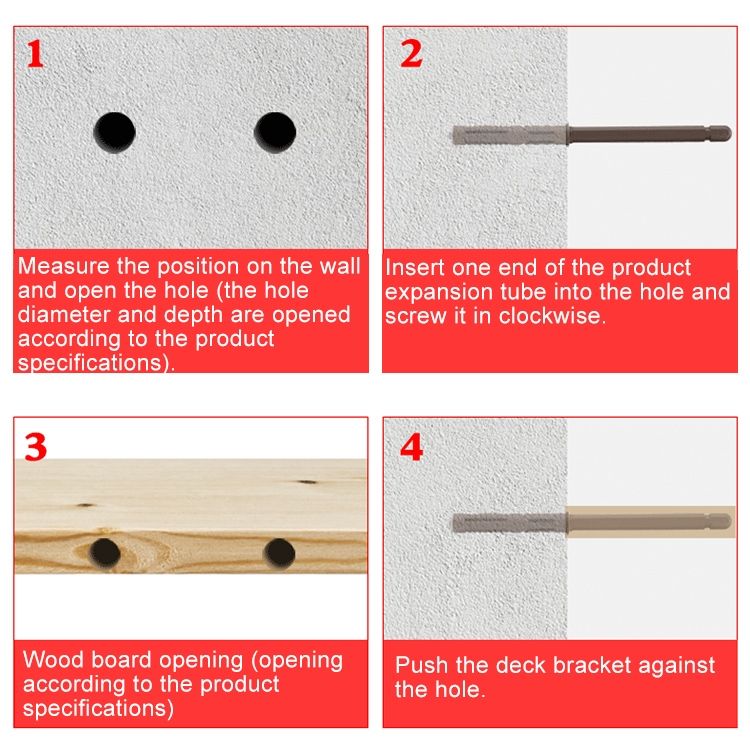 1

Measure the position on the wall and open the hole (the hole diameter and depth are opened according to the product specifications).

2

Insert one end of the product expansion tube into the hole and screw it in clockwise.

3

Wood board opening (opening according to the product specifications)

4

Push the deck bracket against the hole.