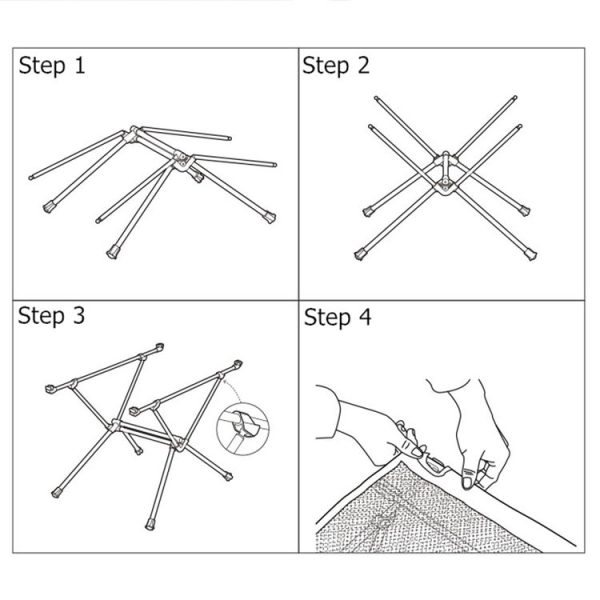 Step 1

Step 2

Step 3

Step 4