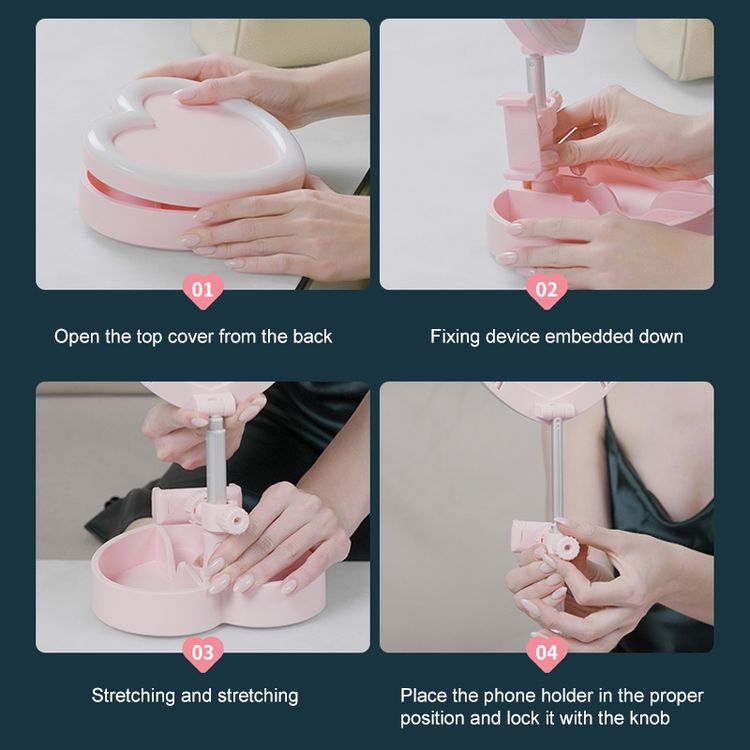 01

Open the top cover from the back

02

Fixing device embedded down

03

Stretching and stretching

04

Place the phone holder in the proper position and lock it with the knob