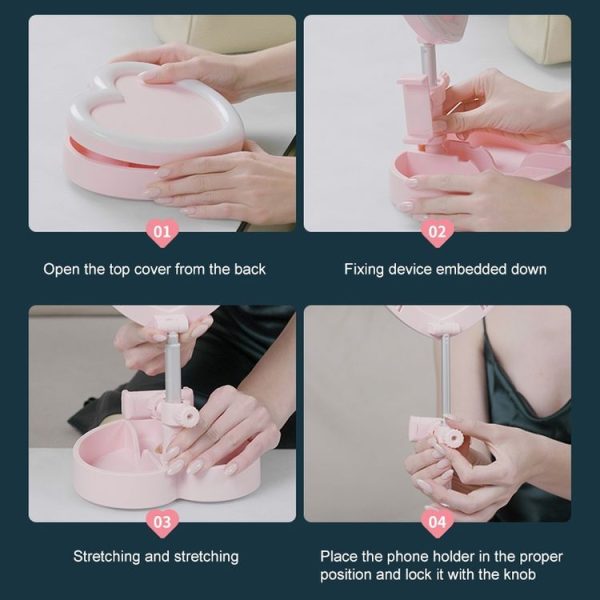 01

Open the top cover from the back

02

Fixing device embedded down

03

Stretching and stretching

04

Place the phone holder in the proper position and lock it with the knob