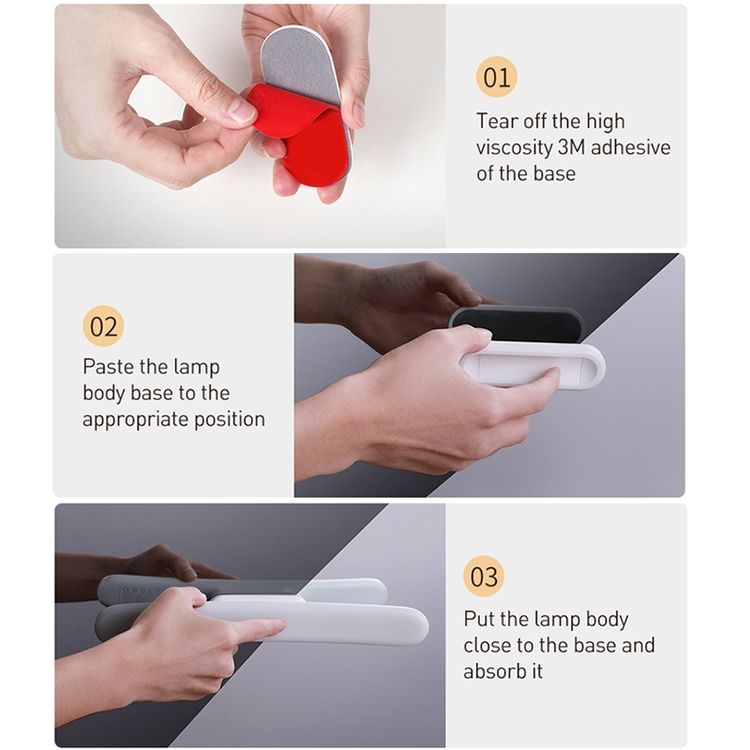 01

Tear off the high viscosity 3M adhesive of the base

02

Paste the lamp body base to the appropriate position

03

Put the lamp body close to the base and absorb it