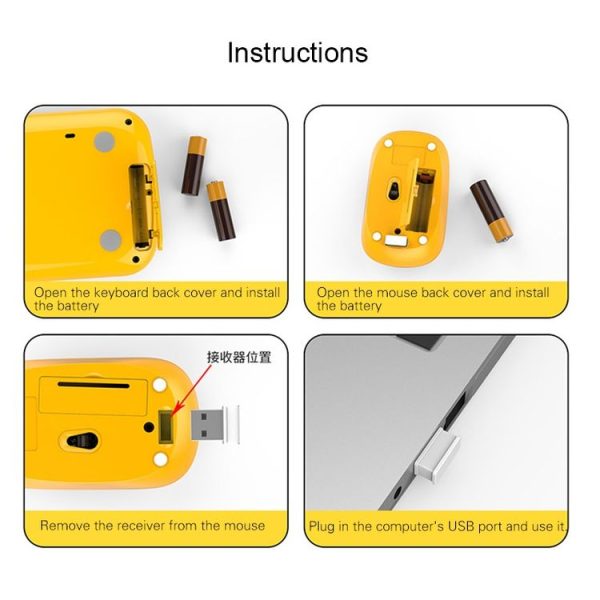 Instructions

Open the keyboard back cover and install the battery

Open the mouse back cover and install the battery

接收器位置

Remove the receiver from the mouse

Plug in the computer's USB port and use it.