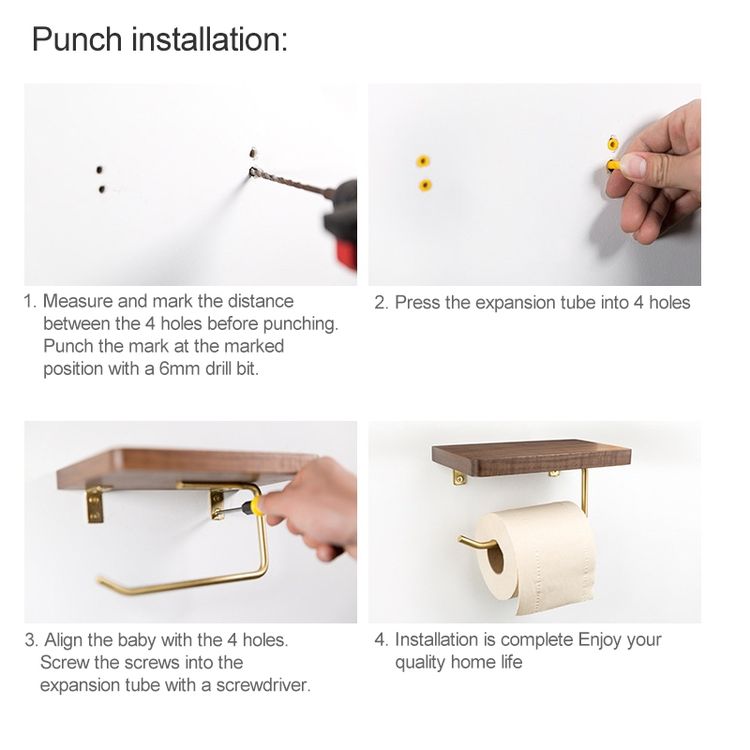 Punch installation:

1. Measure and mark the distance between the 4 holes before punching. Punch the mark at the marked position with a 6mm drill bit.

2. Press the expansion tube into 4 holes

3. Align the baby with the 4 holes. Screw the screws into the expansion tube with a screwdriver.

4. Installation is complete Enjoy your quality home life