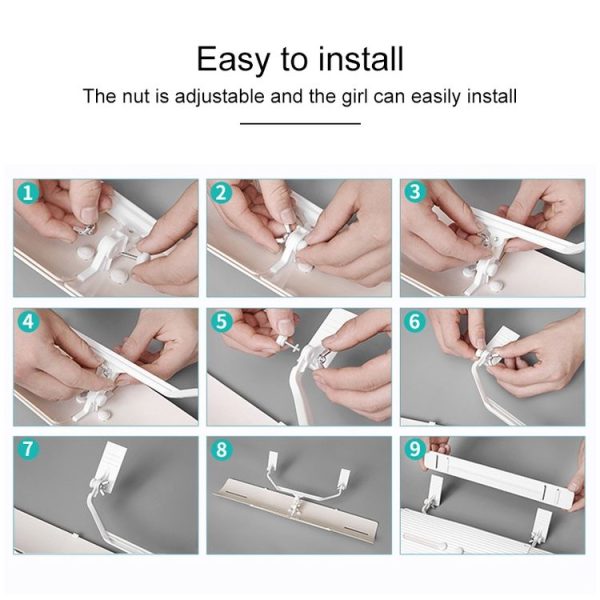 Easy to install

The nut is adjustable and the girl can easily install

1

2

3

4

5

6

7

8

9