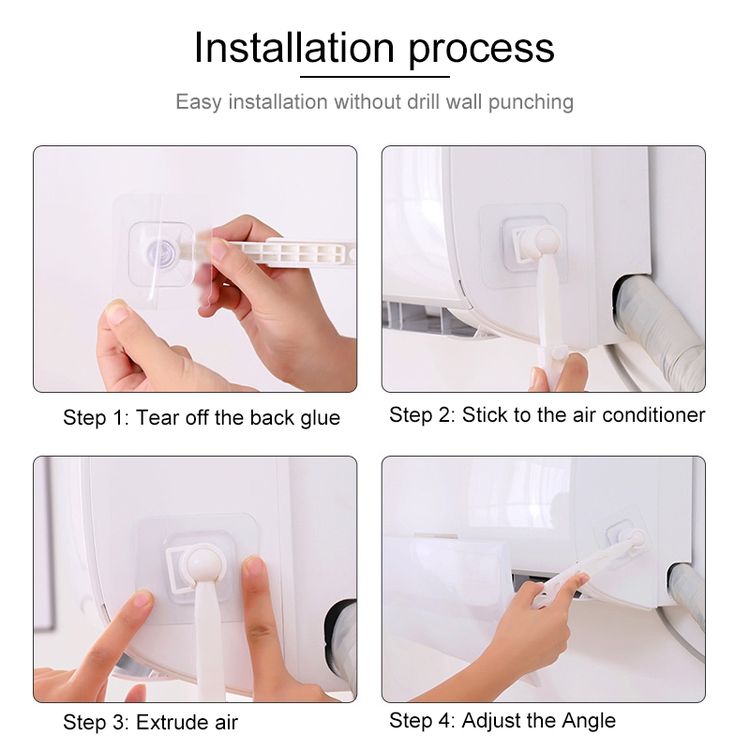 Installation process

Easy installation without drill wall punching

Step 1: Tear off the back glue

Step 2: Stick to the air conditioner

Step 3: Extrude air

Step 4: Adjust the Angle