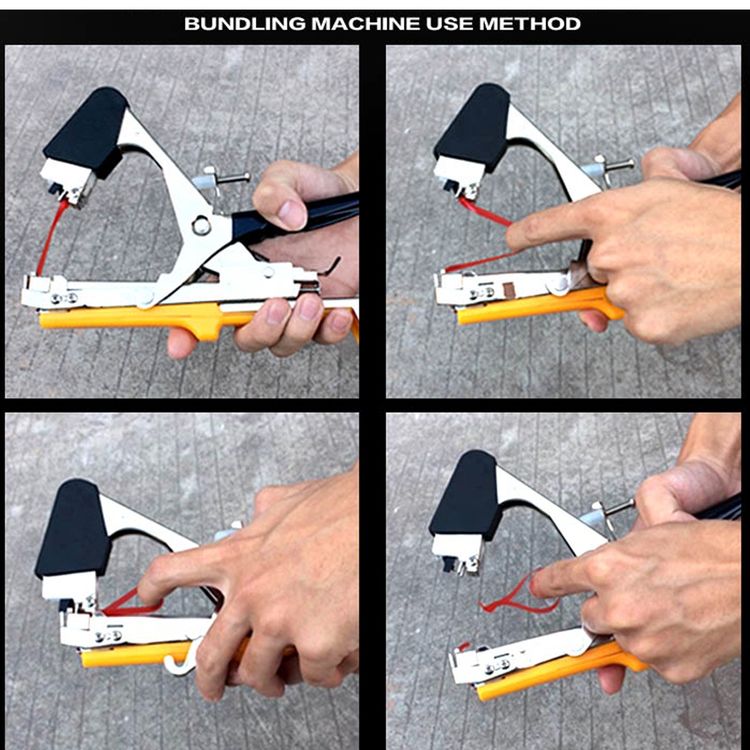 BUNDLING MACHINE USE METHOD