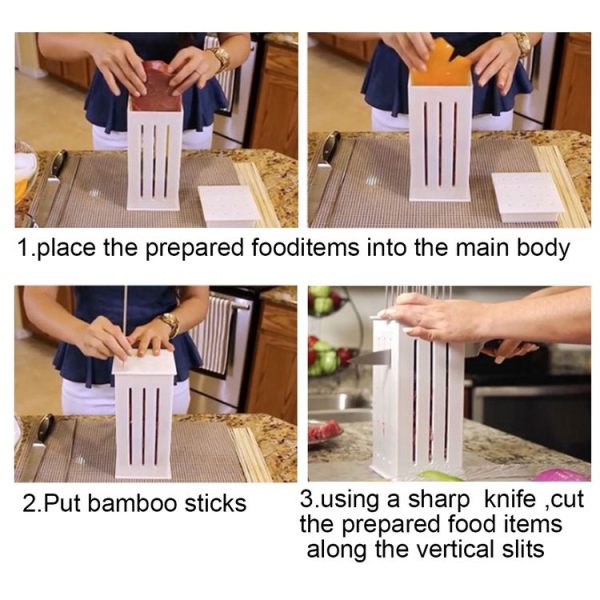 1.place the prepared fooditems into the main body

2.Put bamboo sticks

3.using a sharp knife ,cut the prepared food items along the vertical slits