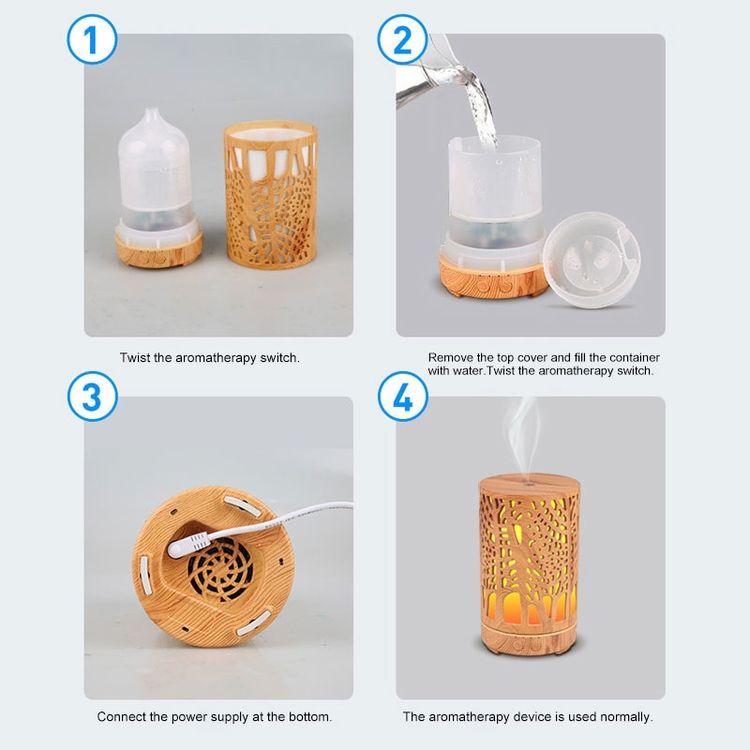 1

Twist the aromatherapy switch.

2

Remove the top cover and fill the container with water.Twist the aromatherapy switch.

3

Connect the power supply at the bottom.

4

The aromatherapy device is used normally.