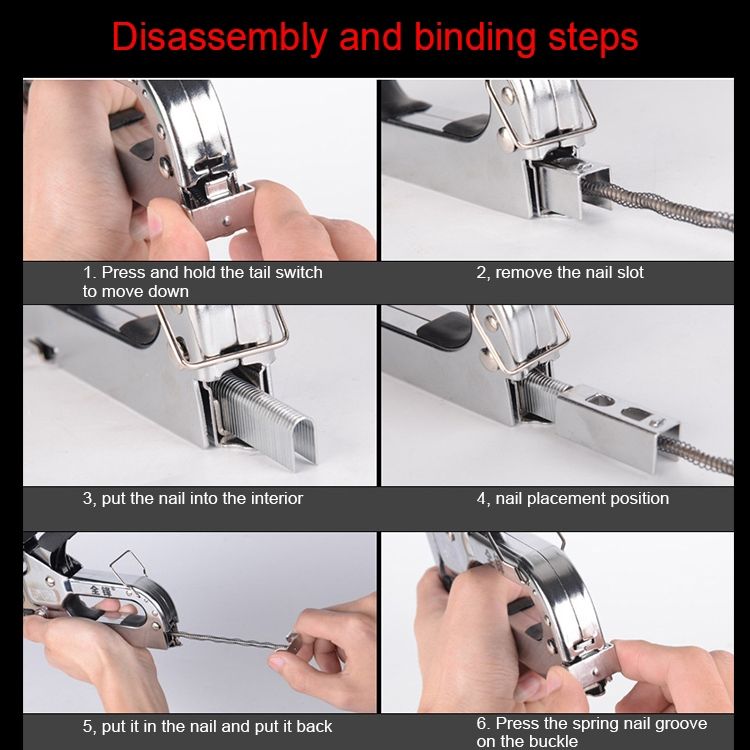 Disassembly and binding steps

1. Press and hold the tail switch to move down

2, remove the nail slot

3, put the nail into the interior

4, nail placement position

5, put it in the nail and put it back

6. Press the spring nail groove on the buckle