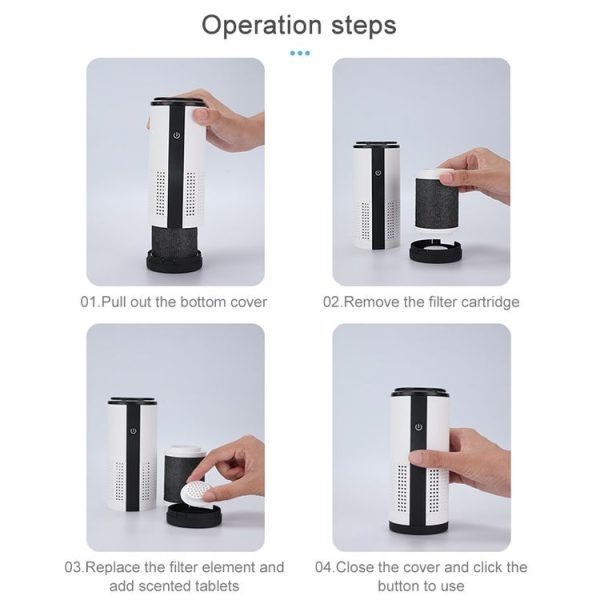 Operation steps

01.Pull out the bottom cover

02.Remove the filter cartridge

03.Replace the filter element and add scented tablets

04.Close the cover and click the button to use