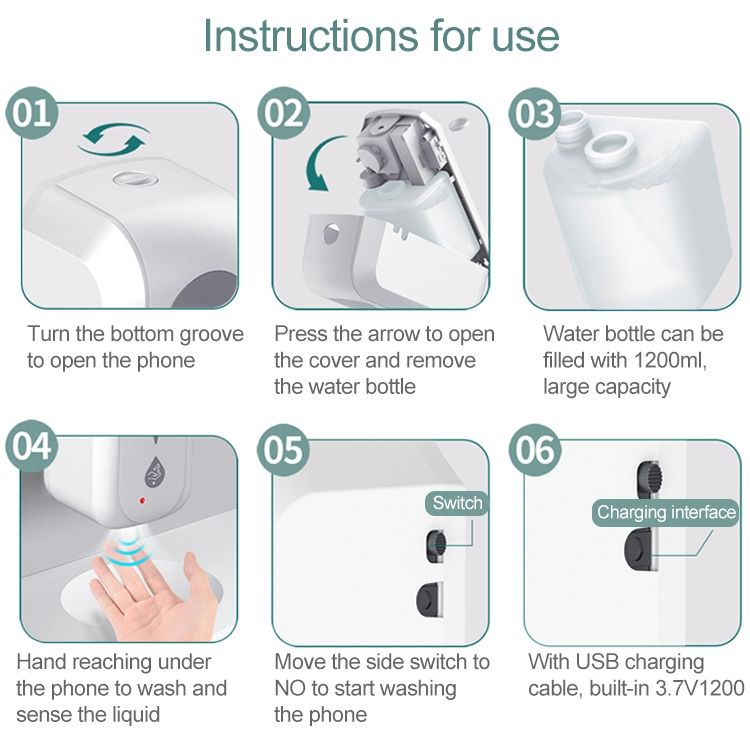 Instructions for use

01

Turn the bottom groove to open the phone

02

Press the arrow to open the cover and remove the water bottle

03

Water bottle can be filled with 1200ml, large capacity

04

Hand reaching under the phone to wash and sense the liquid

05

Switch

Move the side switch to NO to start washing the phone

06

Charging interface

With USB charging cable, built-in 3.7V1200