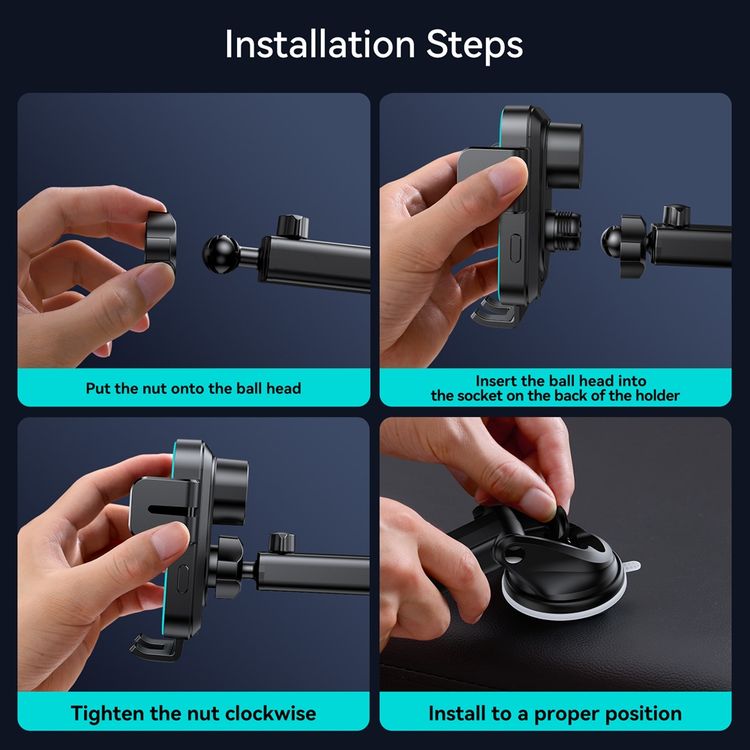 Installation Steps

Put the nut onto the ball head

Insert the ball head into the socket on the back of the holder

Tighten the nut clockwise

Install to a proper position