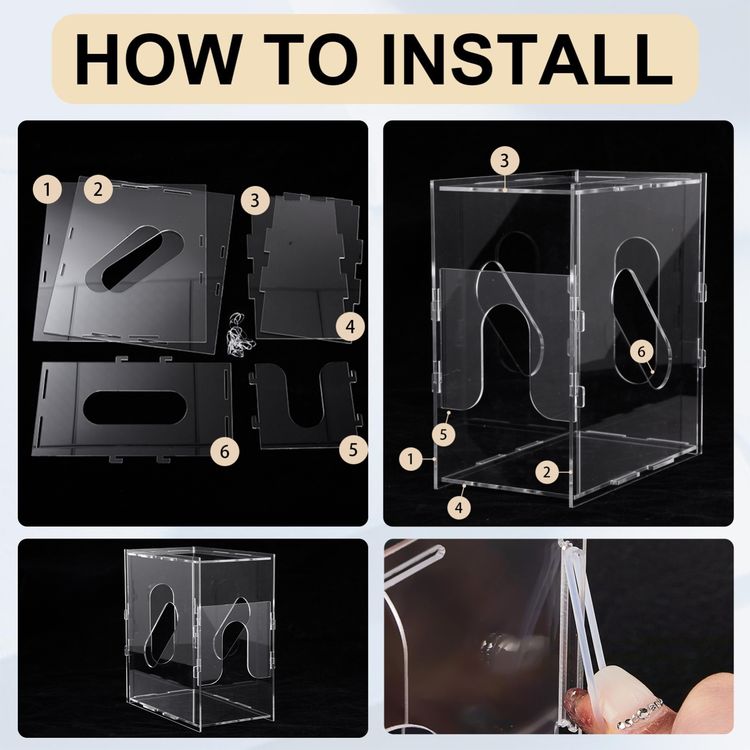 HOW TO INSTALL

1 2 3 4 6 5

3 6 5 1 2 4