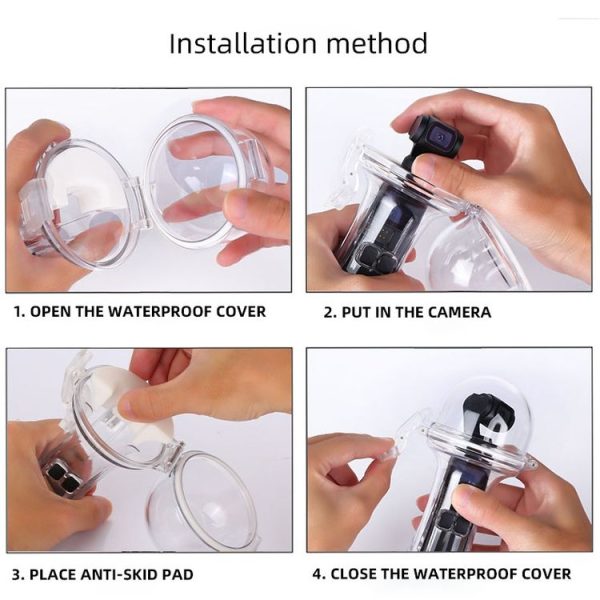 Installation method

1. OPEN THE WATERPROOF COVER

2. PUT IN THE CAMERA

3. PLACE ANTI-SKID PAD

4. CLOSE THE WATERPROOF COVER