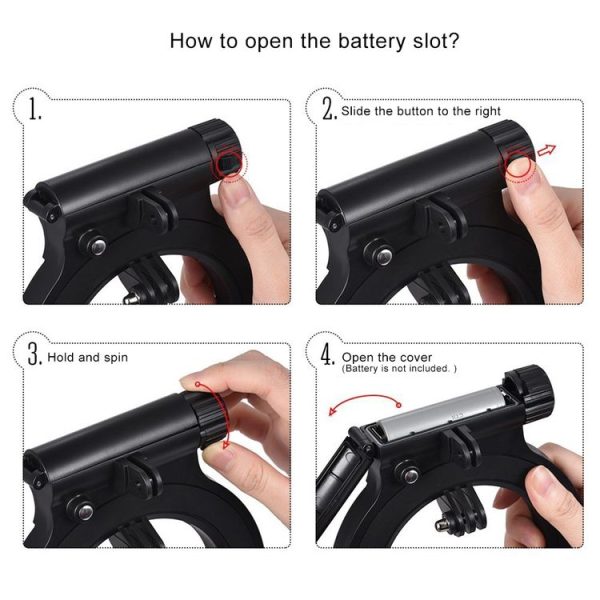 How to open the battery slot?

1.

2. Slide the button to the right

3. Hold and spin

4. Open the cover
(Battery is not included. )