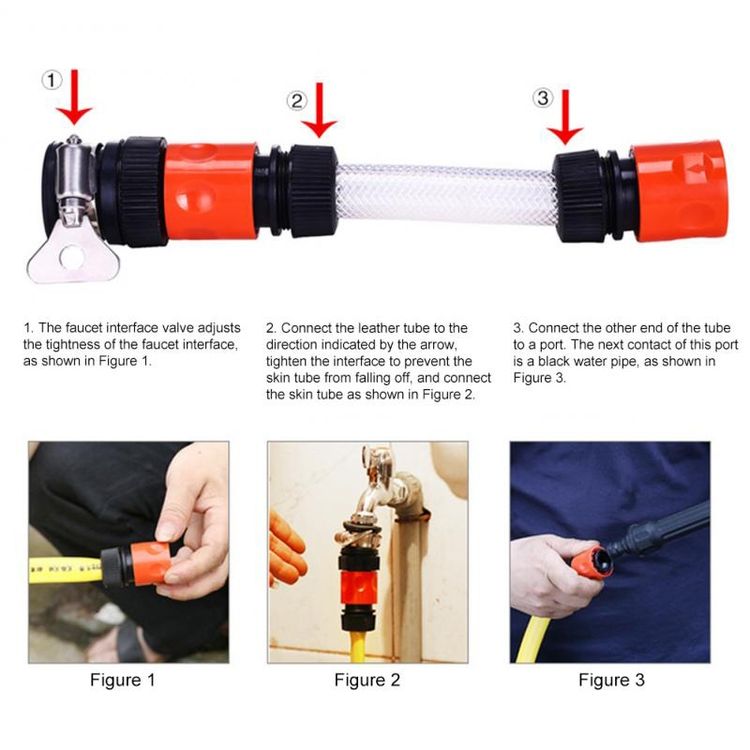 ①

②

③

1. The faucet interface valve adjusts the tightness of the faucet interface, as shown in Figure 1.

2. Connect the leather tube to the direction indicated by the arrow, tighten the interface to prevent the skin tube from falling off, and connect the skin tube as shown in Figure 2.

3. Connect the other end of the tube to a port. The next contact of this port is a black water pipe, as shown in Figure 3.

Figure 1

Figure 2

Figure 3