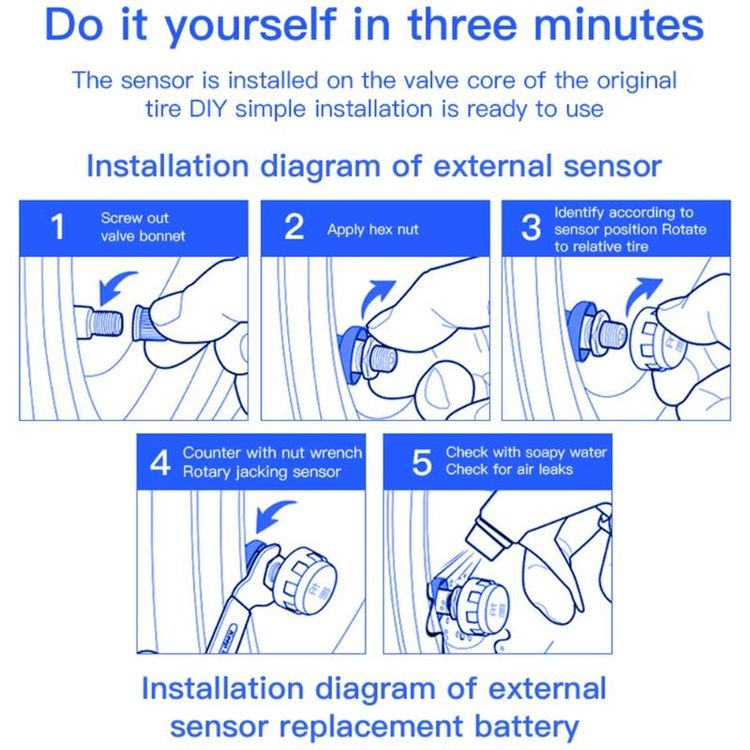 Do it yourself in three minutes

The sensor is installed on the valve core of the original tire DIY simple installation is ready to use

Installation diagram of external sensor

1 Screw out valve bonnet

2 Apply hex nut

3 Identify according to sensor position Rotate to relative tire

4 Counter with nut wrench Rotary jacking sensor

5 Check with soapy water Check for air leaks

Installation diagram of external sensor replacement battery