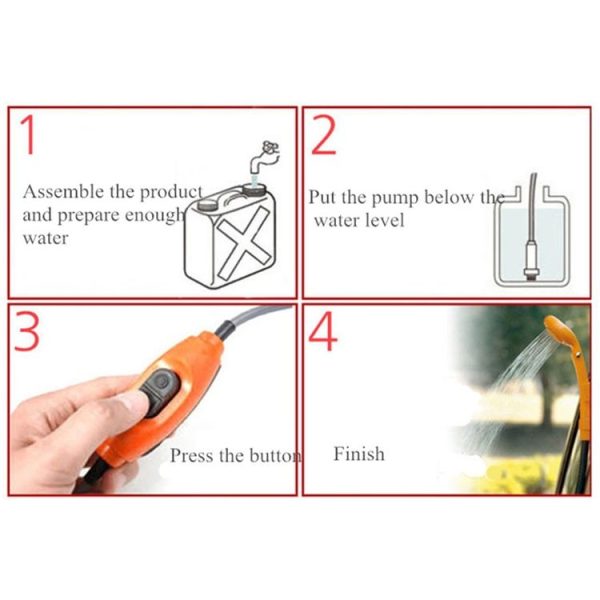 1

Assemble the product and prepare enough water

2

Put the pump below the water level

3

Press the button

4

Finish