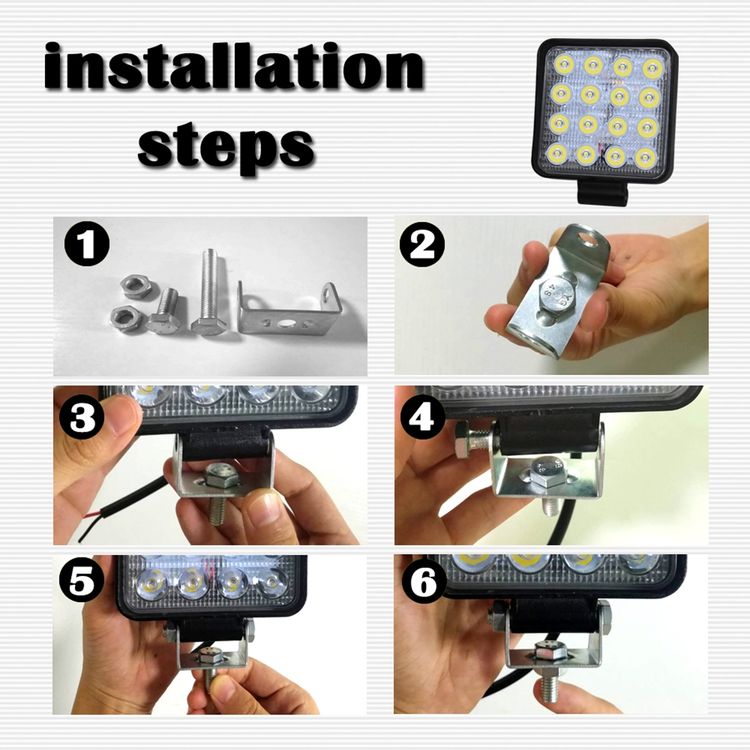 installation steps

1

2

3

4

5

6