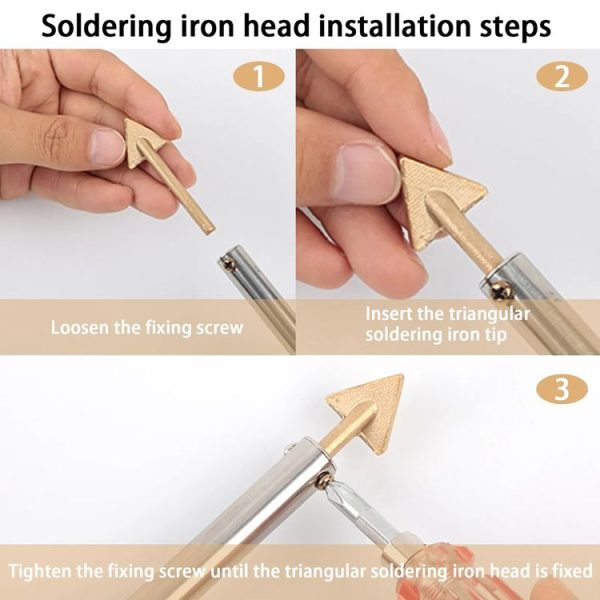 Soldering iron head installation steps

1

Loosen the fixing screw

2

Insert the triangular soldering iron tip

3

Tighten the fixing screw until the triangular soldering iron head is fixed