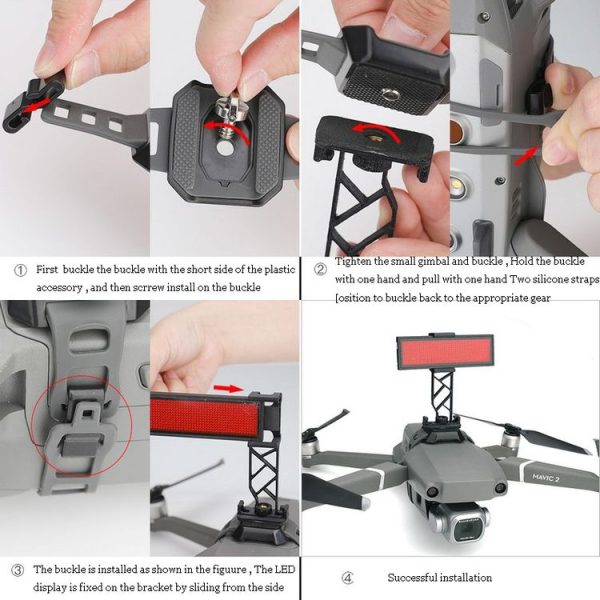 ① First buckle the buckle with the short side of the plastic accessory , and then scrrew install on the buckle

② Tighten the small gimbal and buckle , Hold the buckle with one hand and pull with one hand Two silicone straps [osition to buckle back to the appropriate gear

MAVIC 2

③ The buckle is installed as shown in the figuure , The LED display is fixed on the bracket by sliding from the side

④ Successful installation