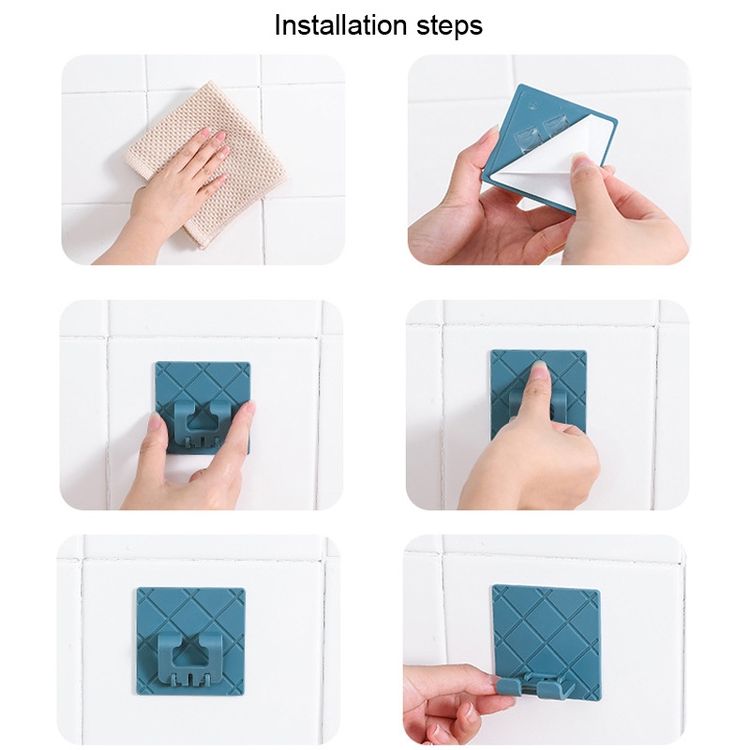 Installation steps