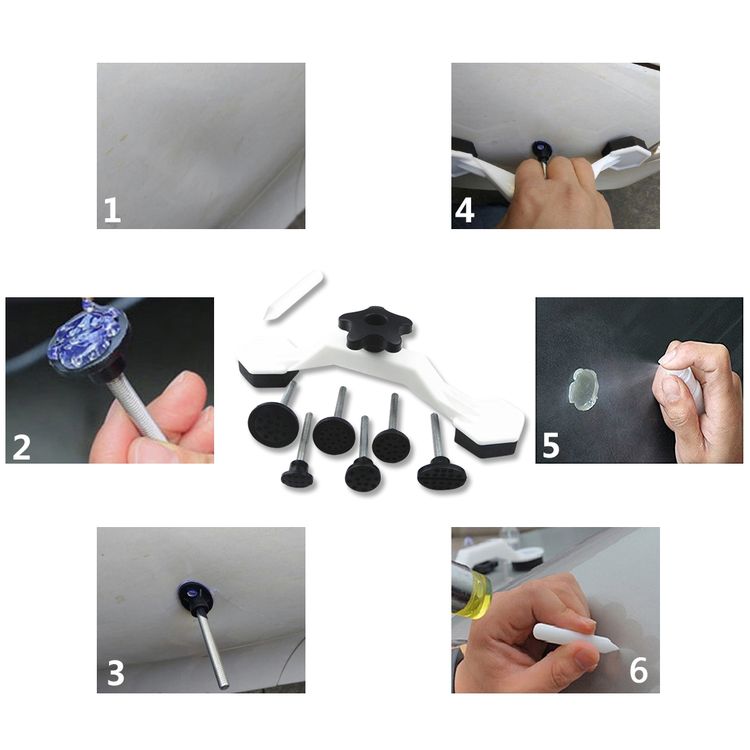 1

4

2

5

3

6