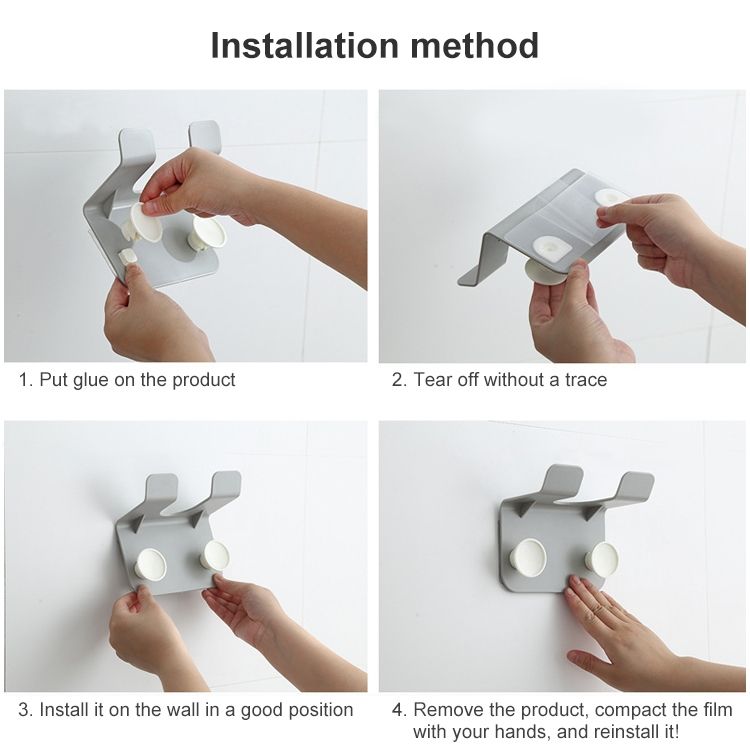 Installation method

1. Put glue on the product

2. Tear off without a trace

3. Install it on the wall in a good position

4. Remove the product, compact the film with your hands, and reinstall it!