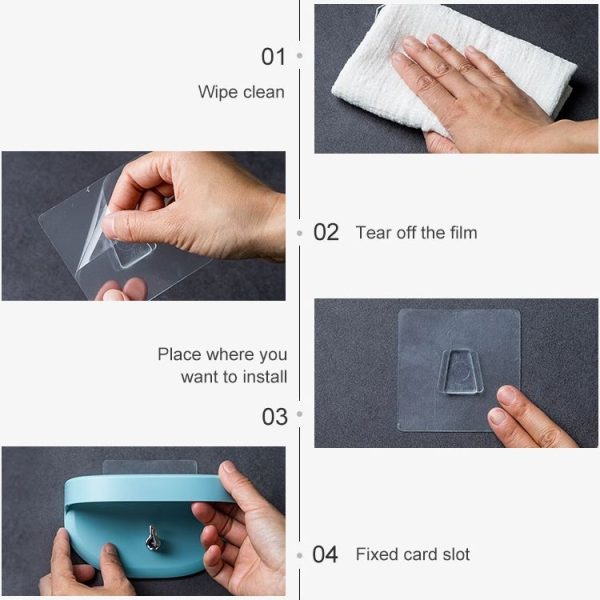 01
Wipe clean

02 Tear off the film

Place where you want to install
03

04 Fixed card slot