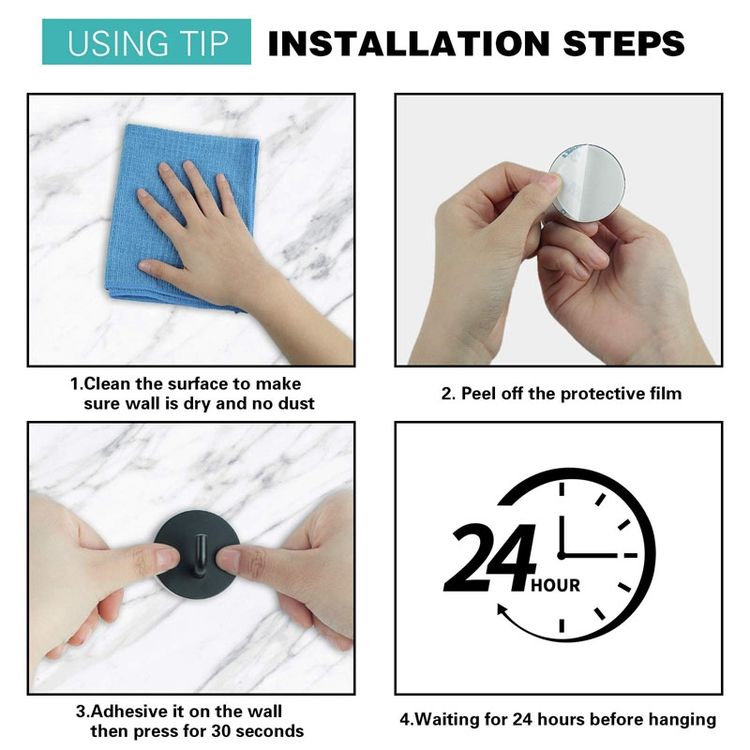 USING TIP INSTALLATION STEPS

1.Clean the surface to make sure wall is dry and no dust

2. Peel off the protective film

3.Adhesive it on the wall then press for 30 seconds

24 HOUR

4.Waiting for 24 hours before hanging