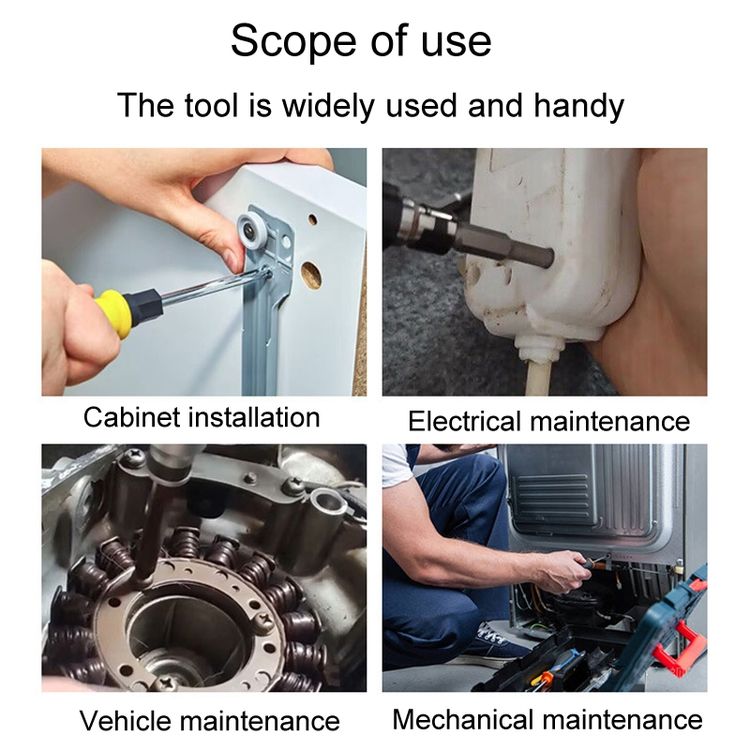 Scope of use

The tool is widely used and handy

Cabinet installation

Electrical maintenance

Vehicle maintenance

Mechanical maintenance