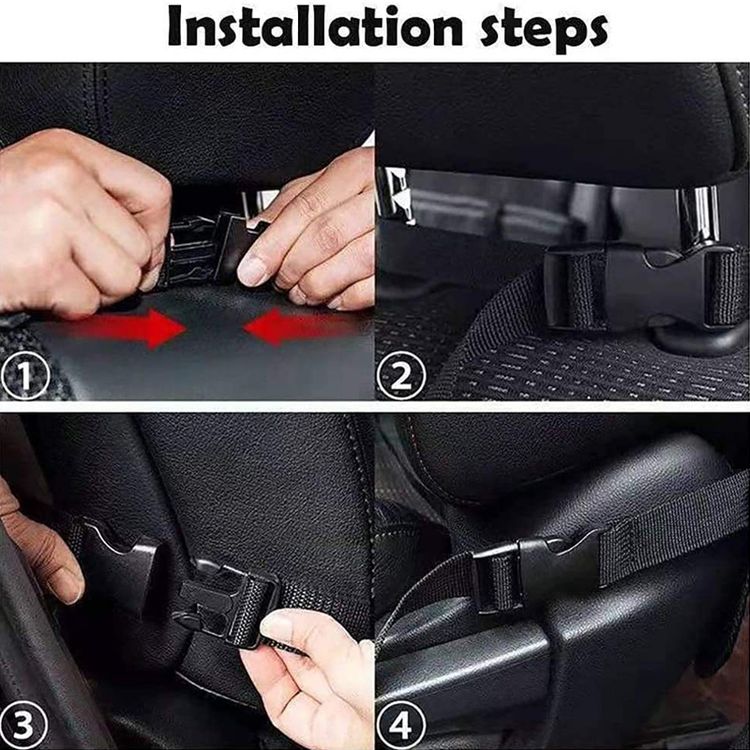 Installation steps

1

2

3

4