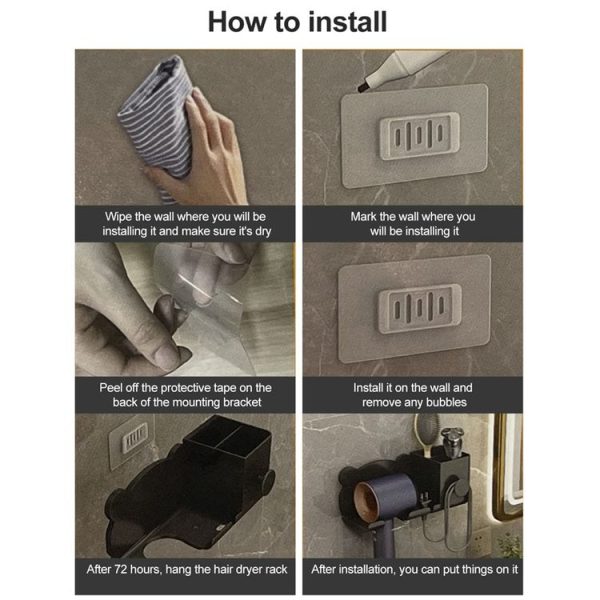 How to install

Wipe the wall where you will be installing it and make sure it's dry

Mark the wall where you will be installing it

Peel off the protective tape on the back of the mounting bracket

Install it on the wall and remove any bubbles

After 72 hours, hang the hair dryer rack

After installation, you can put things on it