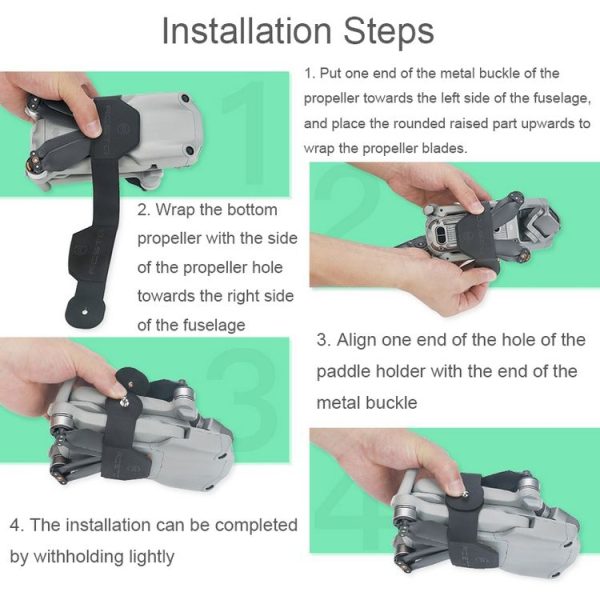 Installation Steps

1

1. Put one end of the metal buckle of the propeller towards the left side of the fuselage, and place the rounded raised part upwards to wrap the propeller blades.

2

2. Wrap the bottom propeller with the side of the propeller hole towards the right side of the fuselage

3

3. Align one end of the hole of the paddle holder with the end of the metal buckle

4

4. The installation can be completed by withholding lightly